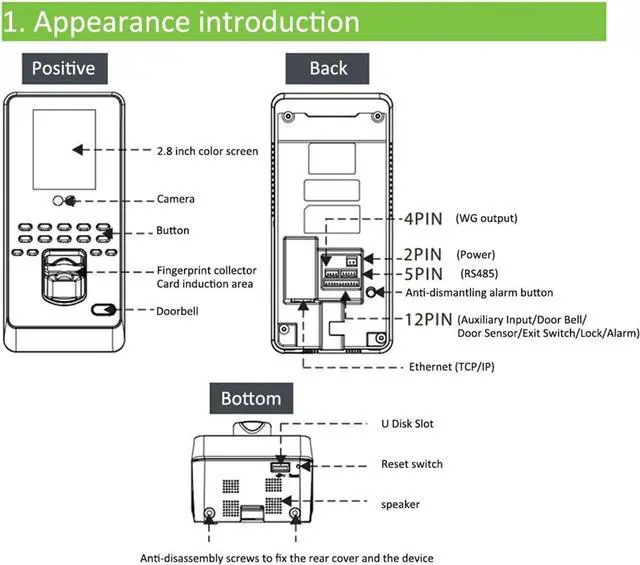 1. Appearance introduction

Positive

2.8 inch color screen

Camera

Button

Fingerprint collector
Card induction area

Doorbell

Back

4PIN (WG output)

2PIN (Power)

5PIN (RS485)

Anti-dismantling alarm button

12PIN (Auxiliary Input/Door Bell/ Door Sensor/Exit Switch/Lock/Alarm)

Ethernet (TCP/IP)

Bottom

U Disk Slot

Reset switch

speaker

Anti-disassembly screws to fix the rear cover and the device