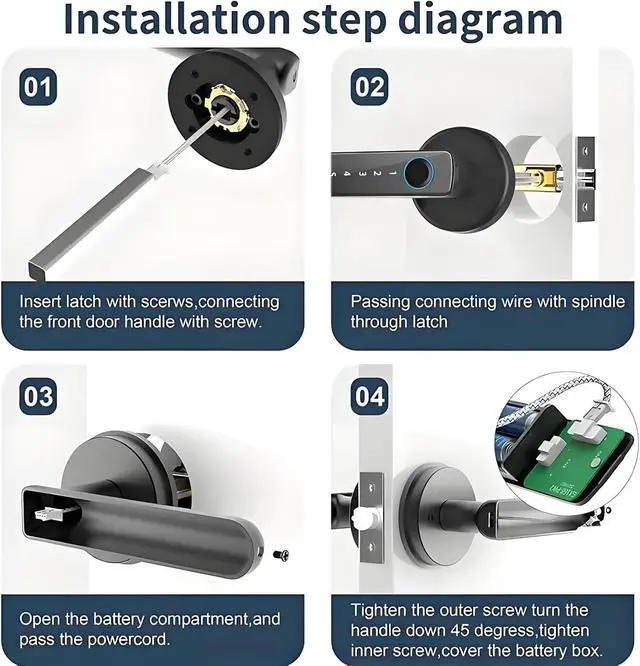 Installation step diagram

01

Insert latch with scerws,connecting the front door handle with screw.

02

1 2 3 4 5

Passing connecting wire with spindle through latch

03

Open the battery compartment,and pass the powercord.

04

Tighten the outer screw turn the handle down 45 degress,tighten inner screw,cover the battery box.