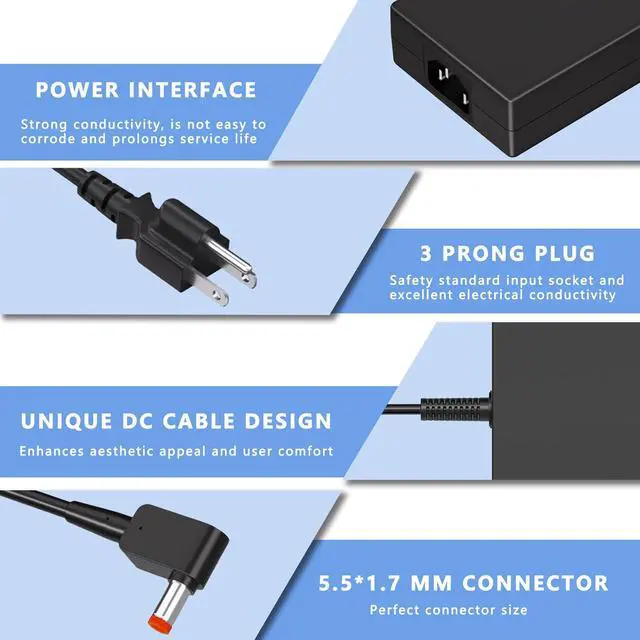 POWER INTERFACE

Strong conductivity, is not easy to corrode and prolongs service life

3 PRONG PLUG

Safety standard input socket and excellent electrical conductivity

UNIQUE DC CABLE DESIGN

Enhances aesthetic appeal and user comfort

5.5*1.7 MM CONNECTOR

Perfect connector size