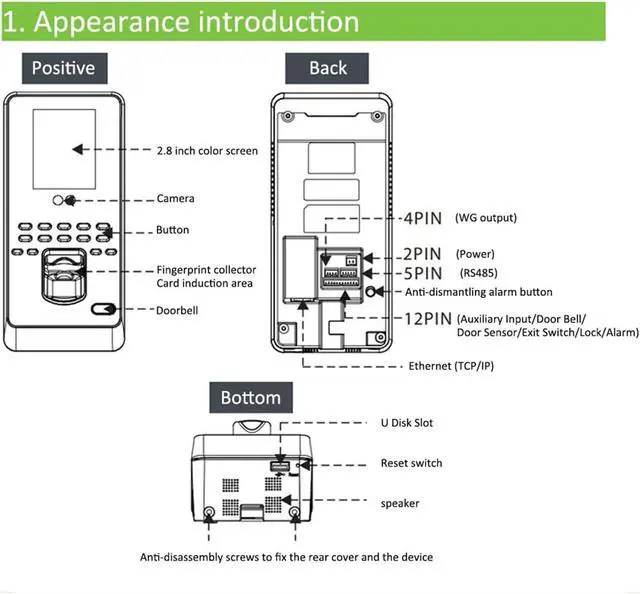 1. Appearance introduction

Positive

2.8 inch color screen

Camera

Button

Fingerprint collector
Card induction area

Doorbell

Back

4PIN (WG output)

2PIN (Power)

5PIN (RS485)

Anti-dismantling alarm button

12PIN (Auxiliary Input/Door Bell/ Door Sensor/Exit Switch/Lock/Alarm)

Ethernet (TCP/IP)

Bottom

U Disk Slot

Reset switch

speaker

Anti-disassembly screws to fix the rear cover and the device