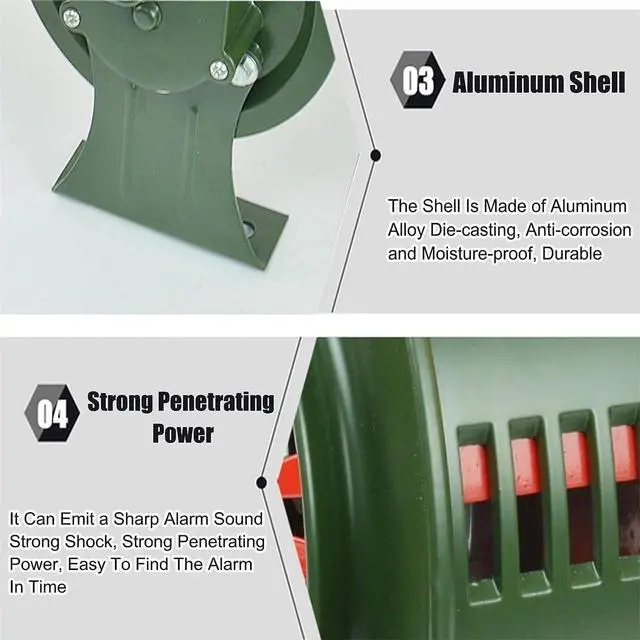 03 Aluminum Shell

The Shell Is Made of Aluminum Alloy Die-casting, Anti-corrosion and Moisture-proof, Durable

04 Strong Penetrating Power

It Can Emit a Sharp Alarm Sound Strong Shock, Strong Penetrating Power, Easy To Find The Alarm In Time