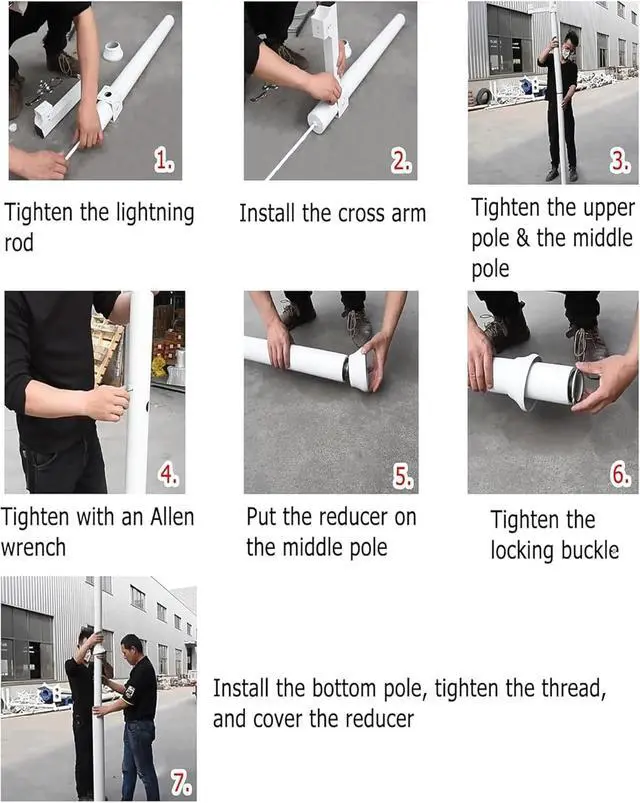 1.

Tighten the lightning rod

2.

Install the cross arm

3.

Tighten the upper pole & the middle pole

4.

Tighten with an Allen wrench

5.

Put the reducer on the middle pole

6.

Tighten the locking buckle

7.

Install the bottom pole, tighten the thread, and cover the reducer