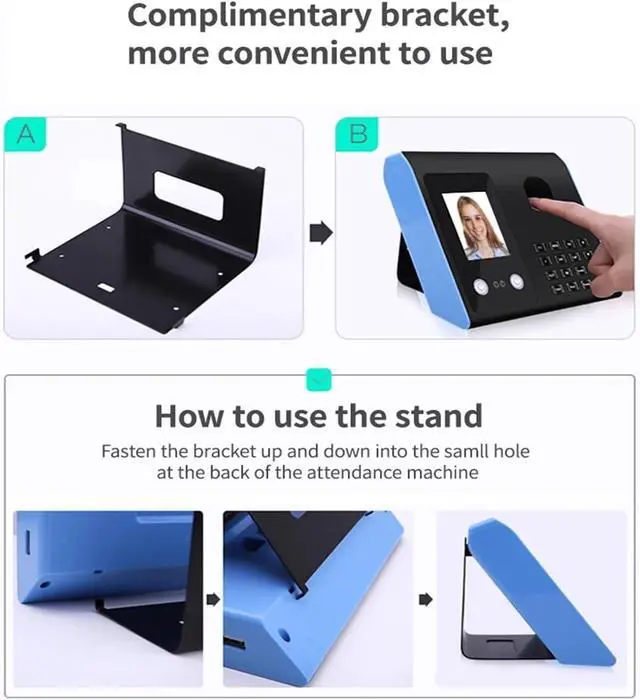 Complimentary bracket, more convenient to use

A

B

How to use the stand

Fasten the bracket up and down into the samll hole at the back of the attendance machine