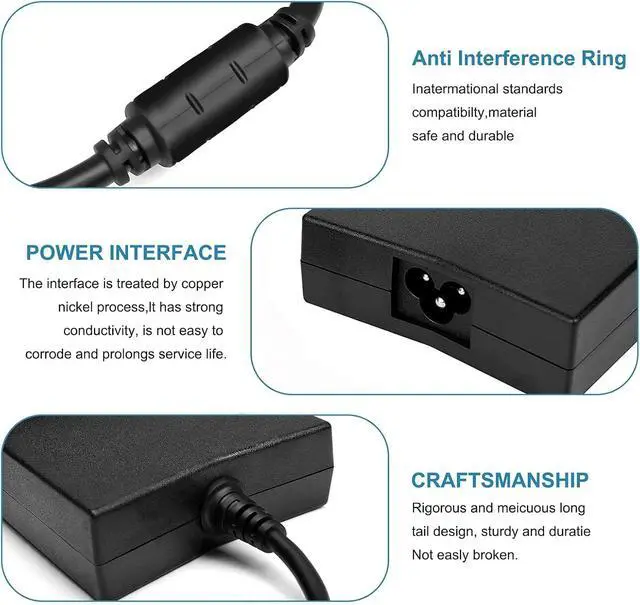 Anti Interference Ring
Inatermational standards compatibilty,material safe and durable

POWER INTERFACE
The interface is treated by copper nickel process,It has strong conductivity, is not easy to corrode and prolongs service life.

CRAFTSMANSHIP
Rigorous and meicuous long tail design, sturdy and duratie Not easly broken.