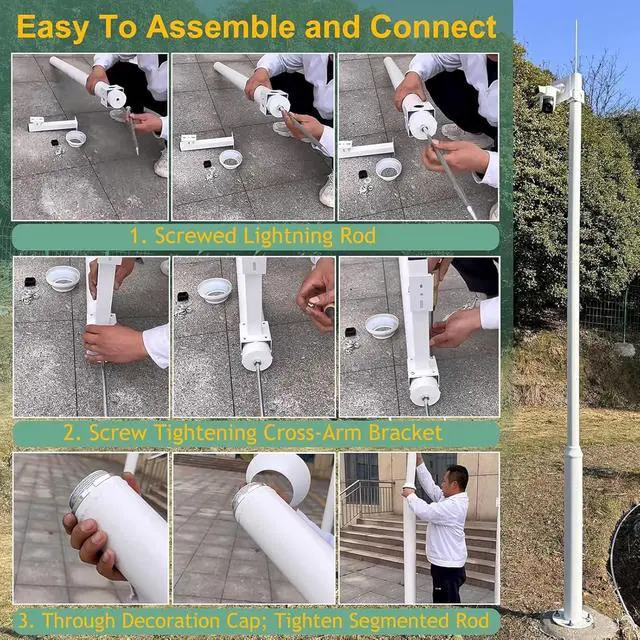 Easy To Assemble and Connect

1. Screwed Lightning Rod

2. Screw Tightening Cross-Arm Bracket

3. Through Decoration Cap; Tighten Segmented Rod