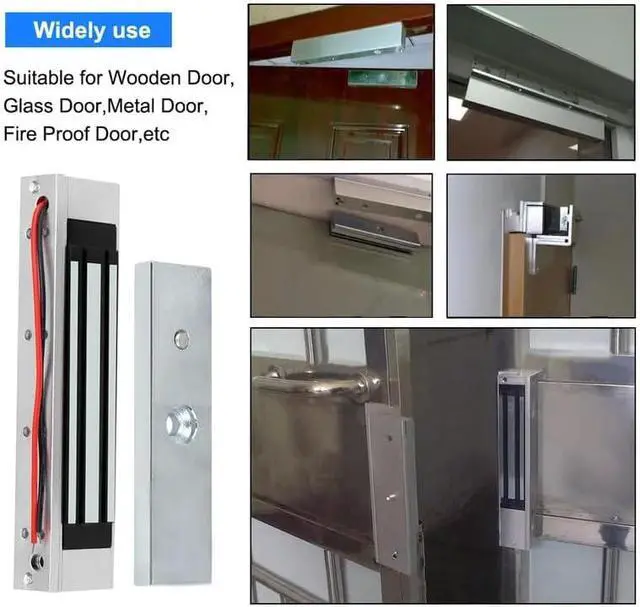 Widely use

Suitable for Wooden Door, Glass Door,Metal Door, Fire Proof Door,etc