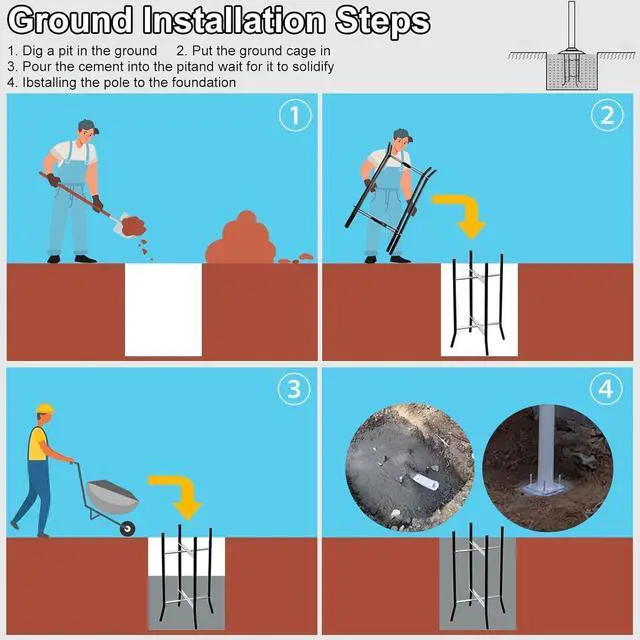 Ground Installation Steps

1. Dig a pit in the ground 2. Put the ground cage in
3. Pour the cement into the pitand wait for it to solidify
4. Ibstalling the pole to the foundation

1

2

3

4