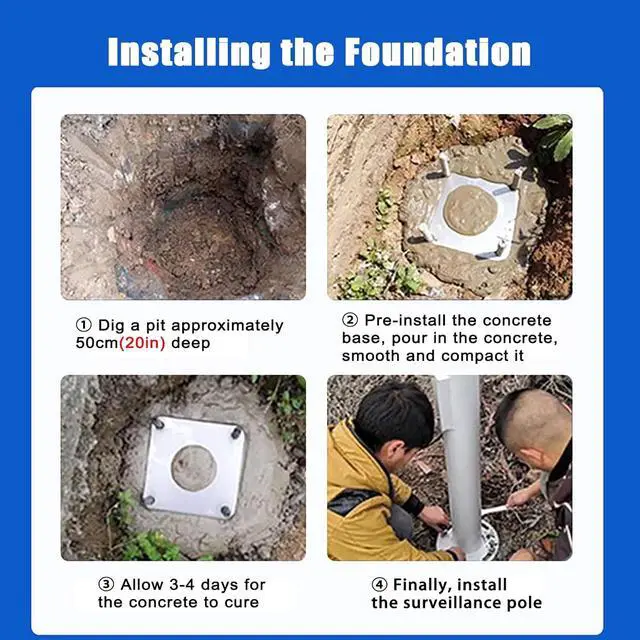 Installing the Foundation

① Dig a pit approximately 50cm(20in) deep

② Pre-install the concrete base, pour in the concrete, smooth and compact it

③ Allow 3-4 days for the concrete to cure

④ Finally, install the surveillance pole