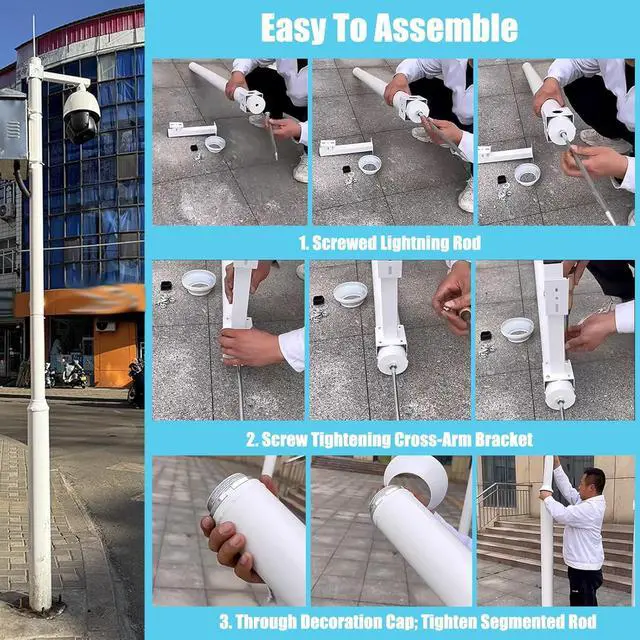 Easy To Assemble

1. Screwed Lightning Rod

2. Screw Tightening Cross-Arm Bracket

3. Through Decoration Cap; Tighten Segmented Rod