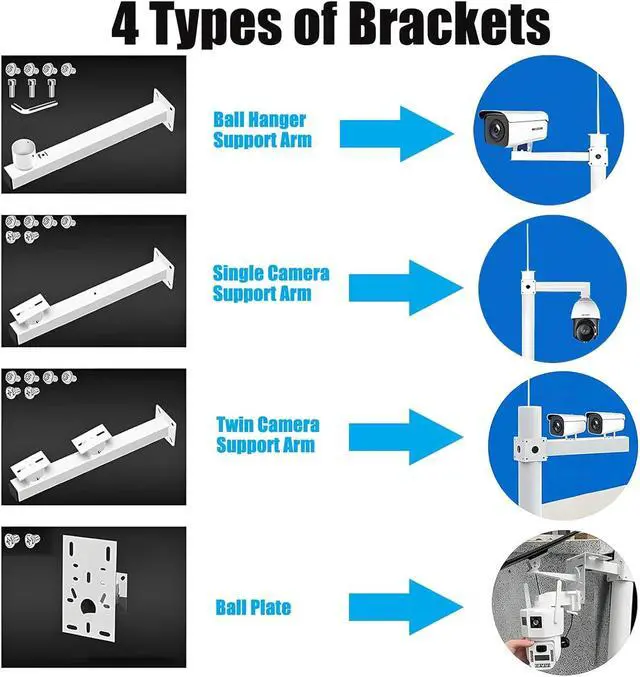 4 Types of Brackets

Ball Hanger Support Arm

Single Camera Support Arm

Twin Camera Support Arm

Ball Plate