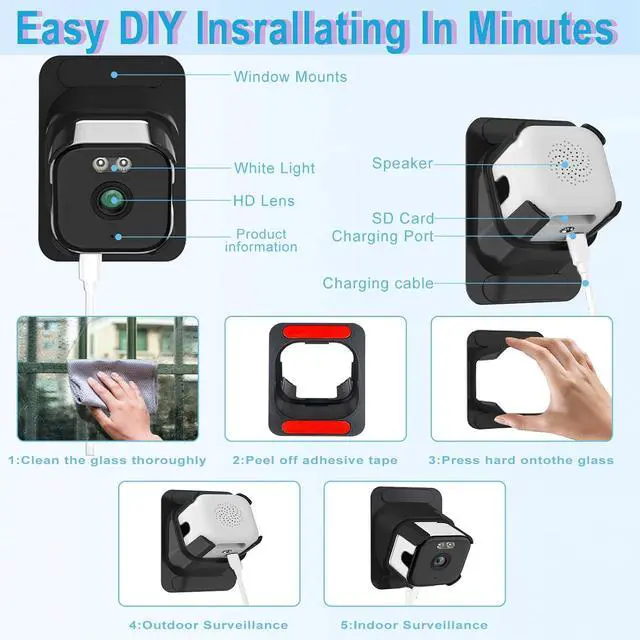 Easy DIY Insrallating In Minutes

Window Mounts

White Light

HD Lens

Product information

Speaker

SD Card

Charging Port

Charging cable

1:Clean the glass thoroughly

2:Peel off adhesive tape

3:Press hard ontothe glass

4:Outdoor Surveillance

5:Indoor Surveillance