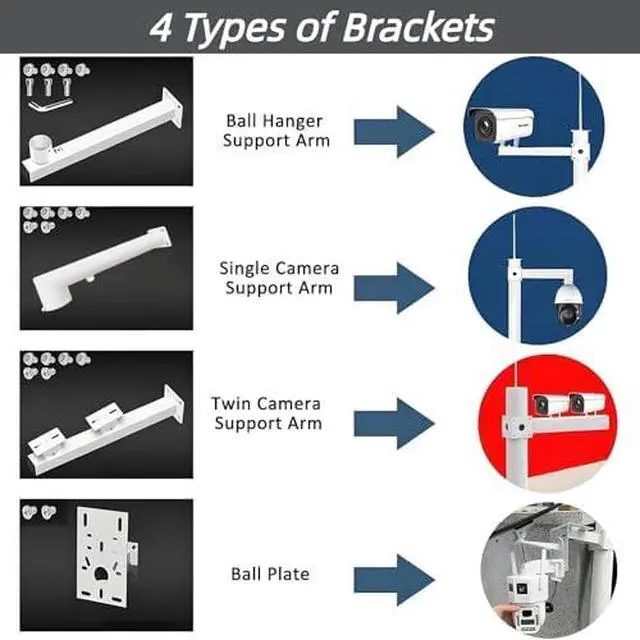 4 Types of Brackets

Ball Hanger Support Arm

Single Camera Support Arm

Twin Camera Support Arm

Ball Plate