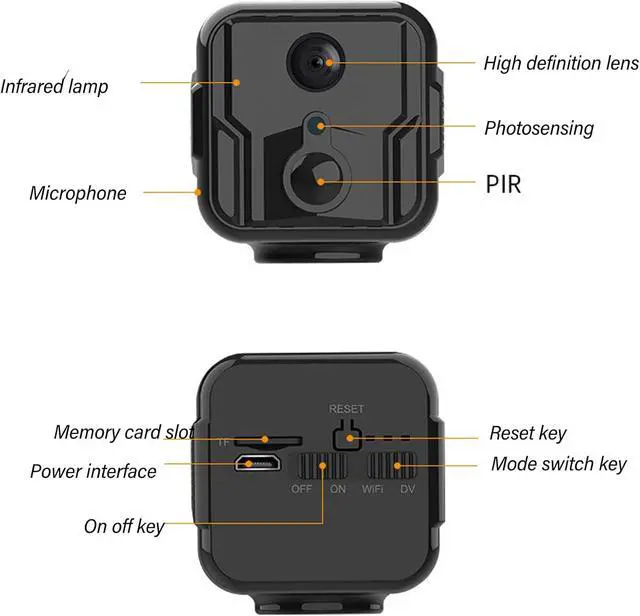 Infrared lamp

High definition lens

Photosensing

Microphone

PIR

RESET

Memory card slot

TF

Reset key

Power interface

Mode switch key

OFF ON WiFi DV

On off key