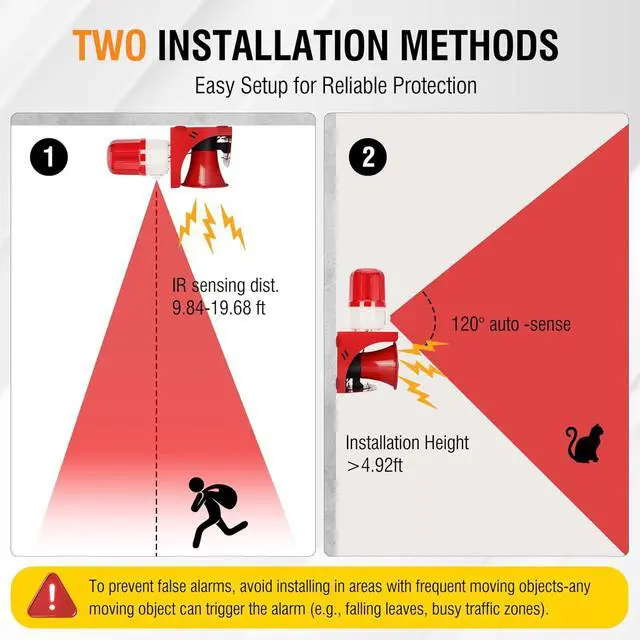 TWO INSTALLATION METHODS
Easy Setup for Reliable Protection

1

IR sensing dist.
9.84-19.68 ft

2

120° auto -sense

Installation Height
>4.92ft

!

To prevent false alarms, avoid installing in areas with frequent moving objects-any moving object can trigger the alarm (e.g., falling leaves, busy traffic zones).