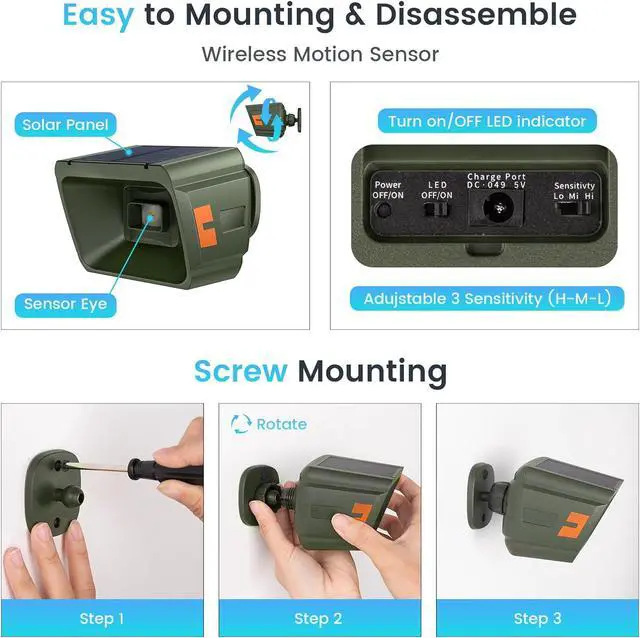 Easy to Mounting & Disassemble

Wireless Motion Sensor

Solar Panel

Sensor Eye

Turn on/OFF LED indicator

Power OFF/ON

LED OFF/ON

Charge Port DC·049 5V

Sensitivty Lo Mi Hi

Adujstable 3 Sensitivity (H-M-L)

Screw Mounting

Rotate

Step 1

Step 2

Step 3