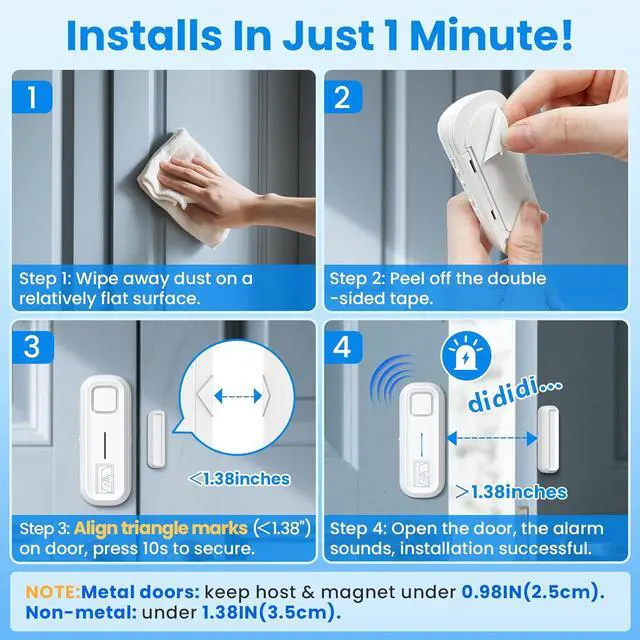 Installs In Just 1 Minute!

1

Step 1: Wipe away dust on a relatively flat surface.

2

Step 2: Peel off the double -sided tape.

3

<1.38inches

Step 3: Align triangle marks (<1.38") on door, press 10s to secure.

4

dididi...

>1.38inches

Step 4: Open the door, the alarm sounds, installation successful.

NOTE:Metal doors: keep host & magnet under 0.98IN(2.5cm). Non-metal: under 1.38IN(3.5cm).