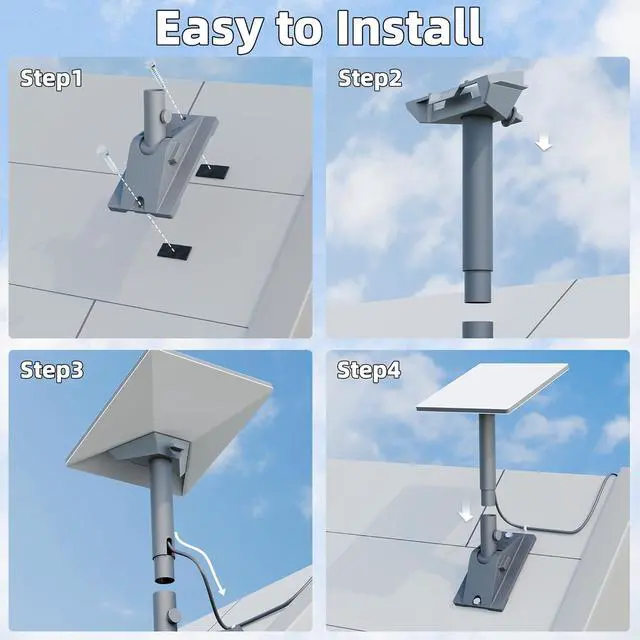 Easy to Install

Step1

Step2

Step3

Step4