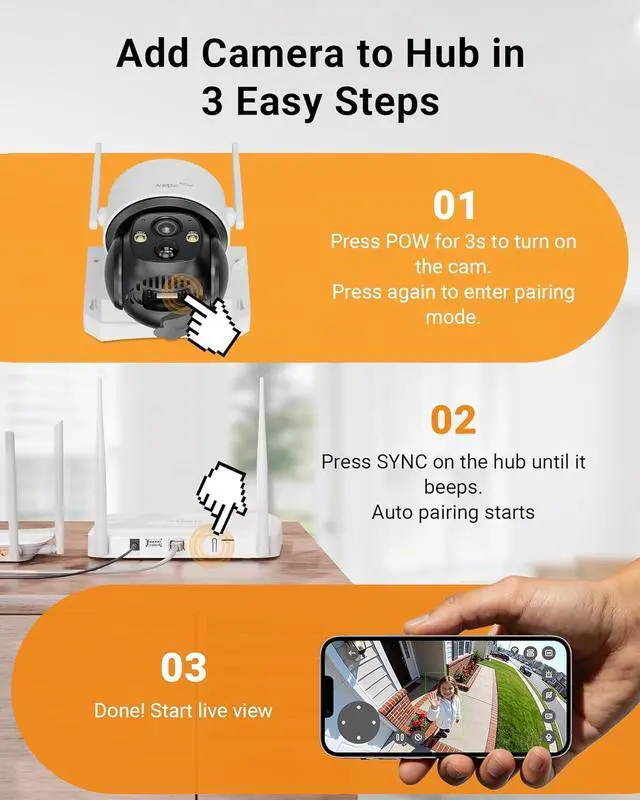 Add Camera to Hub in 3 Easy Steps

01
Press POW for 3s to turn on the cam.
Press again to enter pairing mode.

02
Press SYNC on the hub until it beeps.
Auto pairing starts

03
Done! Start live view