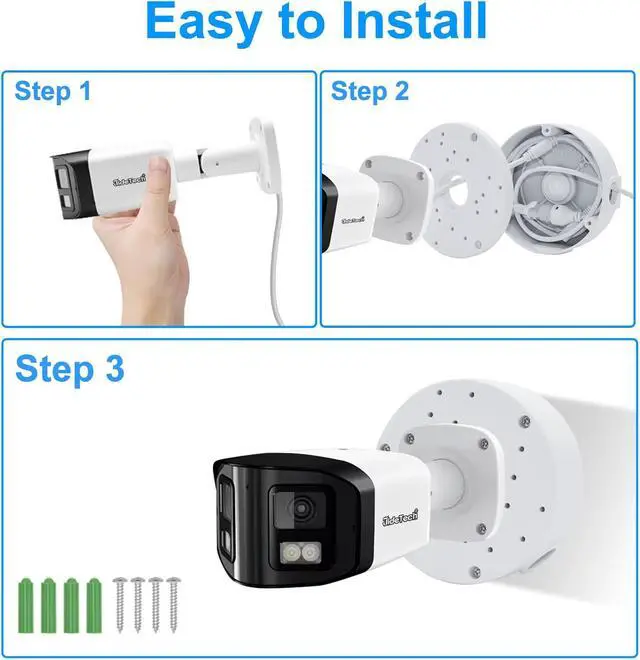 Easy to Install

Step 1

JideTech

Step 2

JideTech

Step 3

JideTech