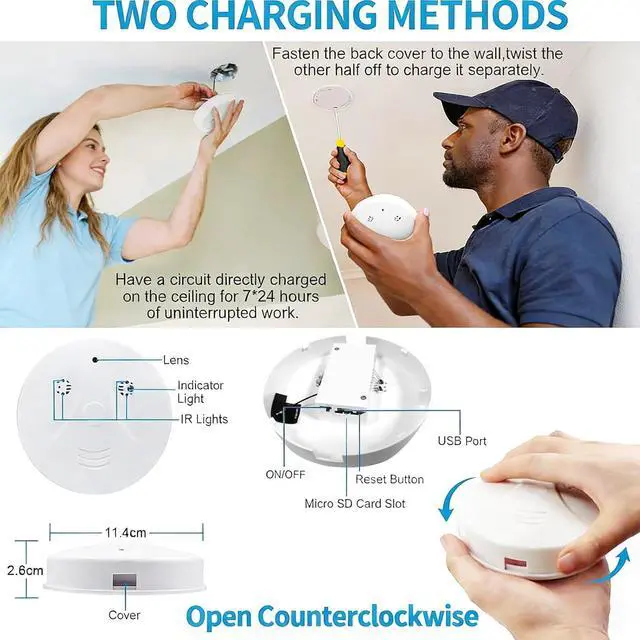 TWO CHARGING METHODS

Fasten the back cover to the wall,twist the other half off to charge it separately.

Have a circuit directly charged on the ceiling for 7*24 hours of uninterrupted work.

Lens

Indicator Light

IR Lights

USB Port

ON/OFF

Reset Button

Micro SD Card Slot

11.4cm

2.6cm

Cover

Open Counterclockwise