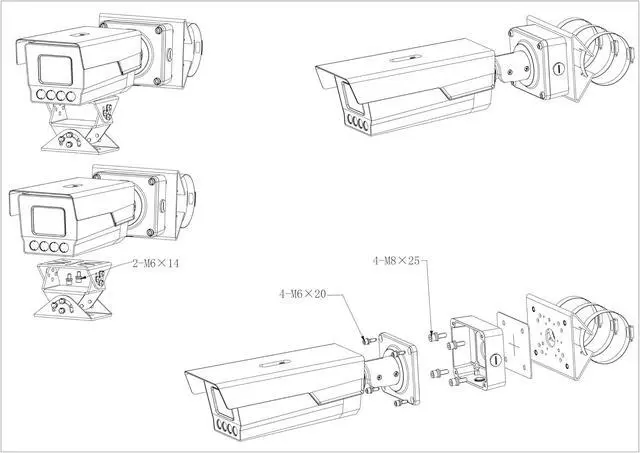 2-M6×14

4-M8×25

4-M6×20