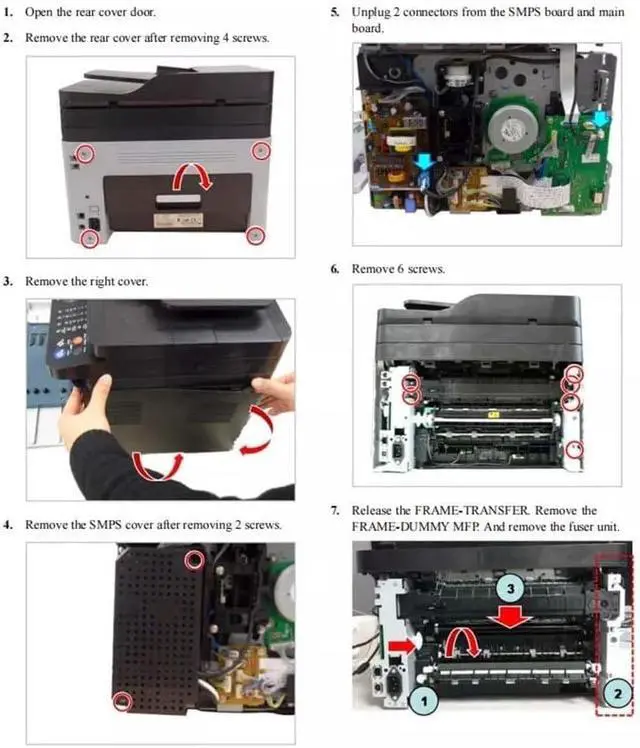 1. Open the rear cover door.

2. Remove the rear cover after removing 4 screws.

3. Remove the right cover.

4. Remove the SMPS cover after removing 2 screws.

5. Unplug 2 connectors from the SMPS board and main board.

6. Remove 6 screws.

7. Release the FRAME-TRANSFER. Remove the FRAME-DUMMY MFP. And remove the fuser unit.

3

1

2