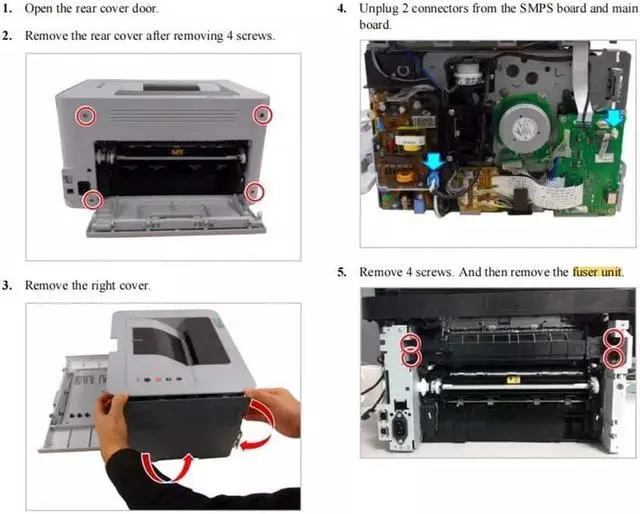 1. Open the rear cover door.

2. Remove the rear cover after removing 4 screws.

3. Remove the right cover.

4. Unplug 2 connectors from the SMPS board and main board.

5. Remove 4 screws. And then remove the fuser unit.