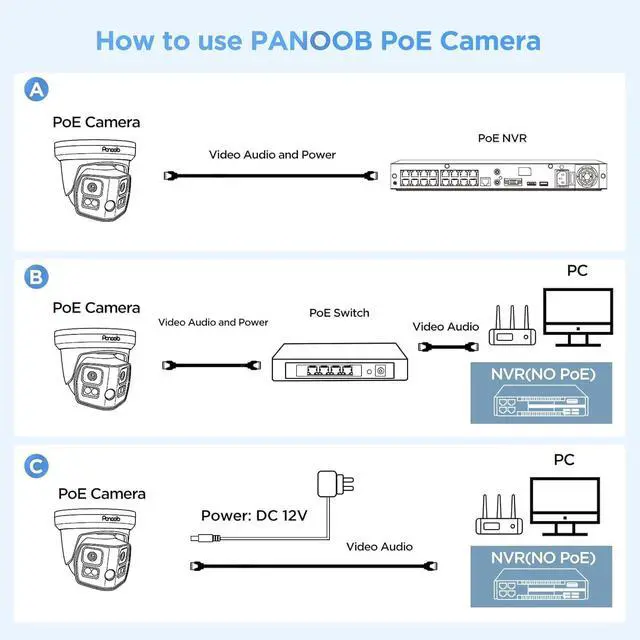 How to use PANOOB PoE Camera

A

PoE Camera

Panoob

Video Audio and Power

PoE NVR

B

PoE Camera

Panoob

Video Audio and Power

PoE Switch

Video Audio

PC

NVR(NO PoE)

C

PoE Camera

Panoob

Power: DC 12V

Video Audio

PC

NVR(NO PoE)