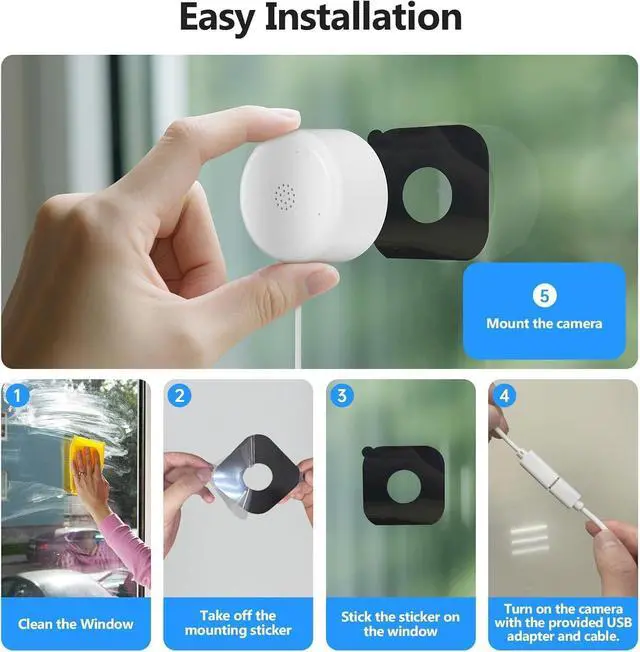 Easy Installation

5
Mount the camera

1
Clean the Window

2
Take off the mounting sticker

3
Stick the sticker on the window

4
Turn on the camera with the provided USB adapter and cable.