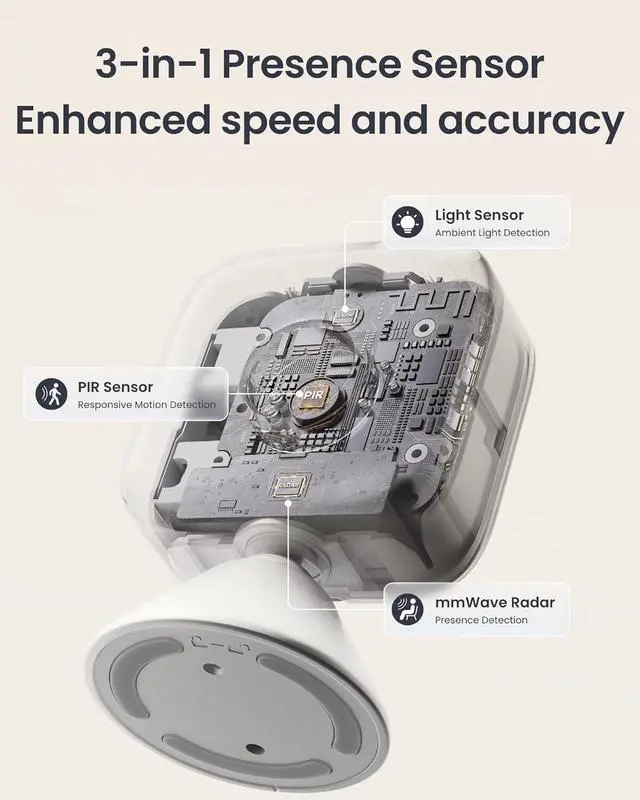 3-in-1 Presence Sensor
Enhanced speed and accuracy

Light Sensor
Ambient Light Detection

PIR Sensor
Responsive Motion Detection

PIR

RADAR

mmWave Radar
Presence Detection