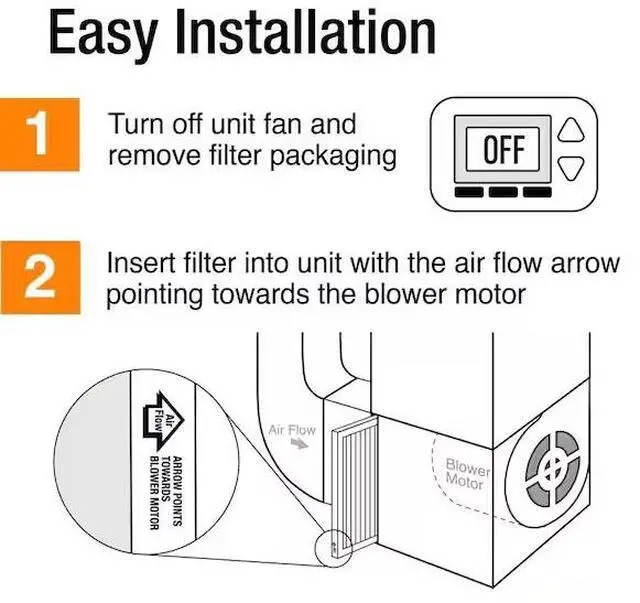 Easy Installation

1

Turn off unit fan and remove filter packaging

OFF

2

Insert filter into unit with the air flow arrow pointing towards the blower motor

Air Flow

ARROW POINTS TOWARDS BLOWER MOTOR

Air Flow

Blower Motor