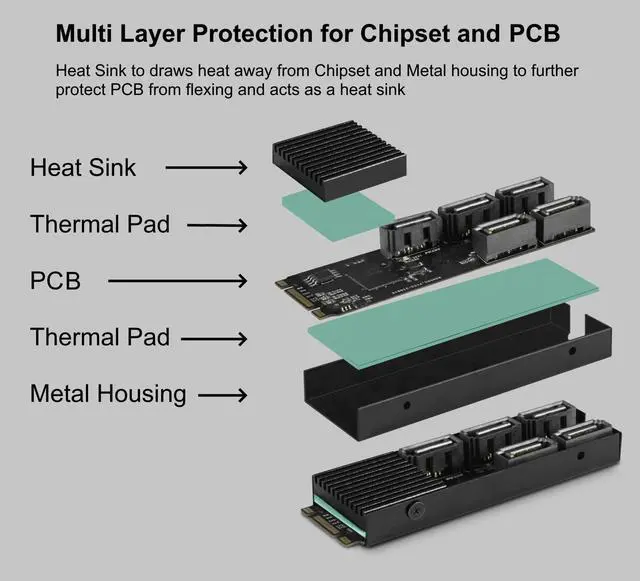 Multi Layer Protection for Chipset and PCB

Heat Sink to draws heat away from Chipset and Metal housing to further protect PCB from flexing and acts as a heat sink

Heat Sink

Thermal Pad

PCB

Thermal Pad

Metal Housing