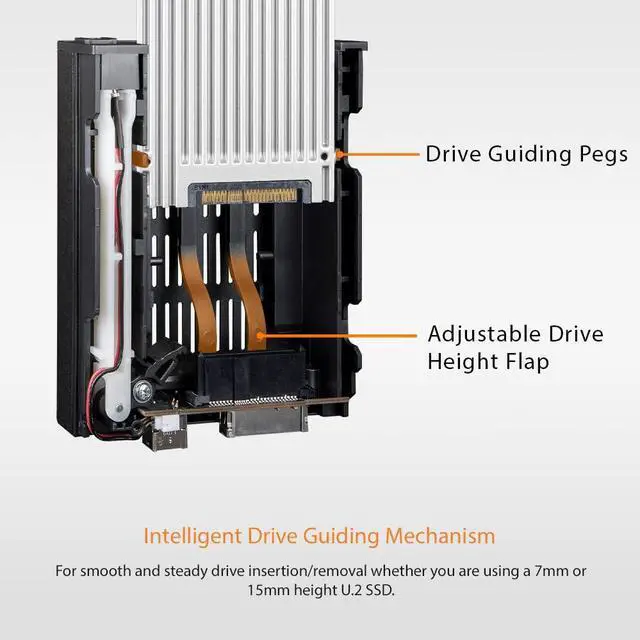 Drive Guiding Pegs

Adjustable Drive Height Flap

Intelligent Drive Guiding Mechanism

For smooth and steady drive insertion/removal whether you are using a 7mm or 15mm height U.2 SSD.