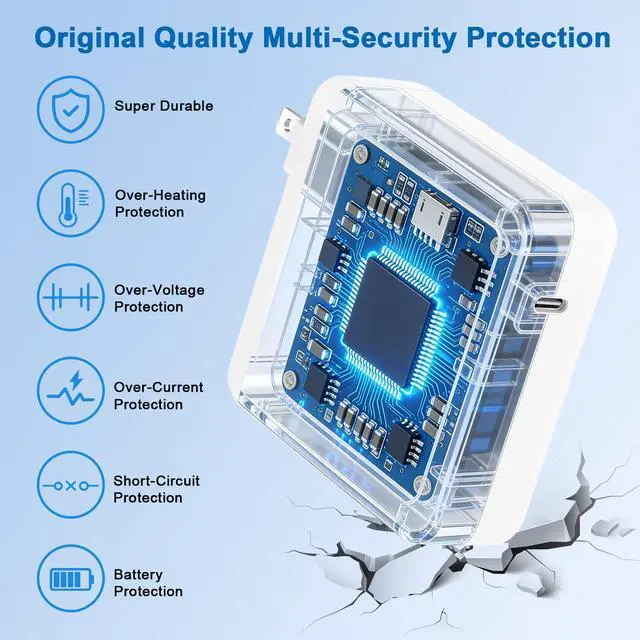 Original Quality Multi-Security Protection

Super Durable

Over-Heating Protection

Over-Voltage Protection

Over-Current Protection

Short-Circuit Protection

Battery Protection