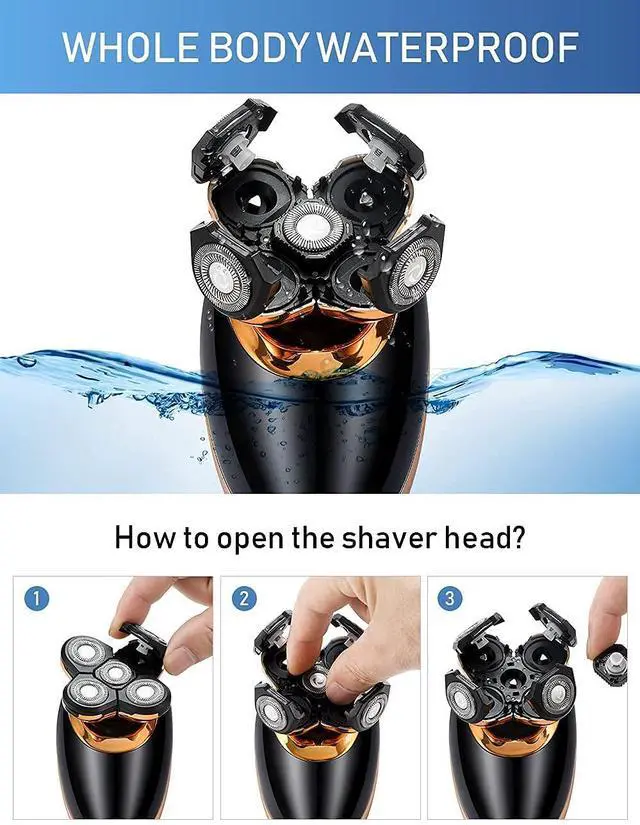 WHOLE BODY WATERPROOF

How to open the shaver head?

1

2

3