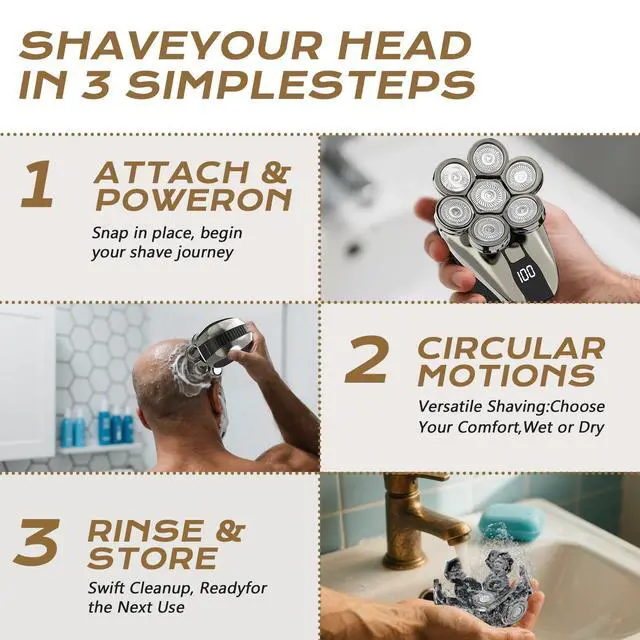 SHAVEYOUR HEAD IN 3 SIMPLESTEPS

1 ATTACH & POWERON

Snap in place, begin your shave journey

100

2 CIRCULAR MOTIONS

Versatile Shaving:Choose Your Comfort,Wet or Dry

3 RINSE & STORE

Swift Cleanup, Readyfor the Next Use