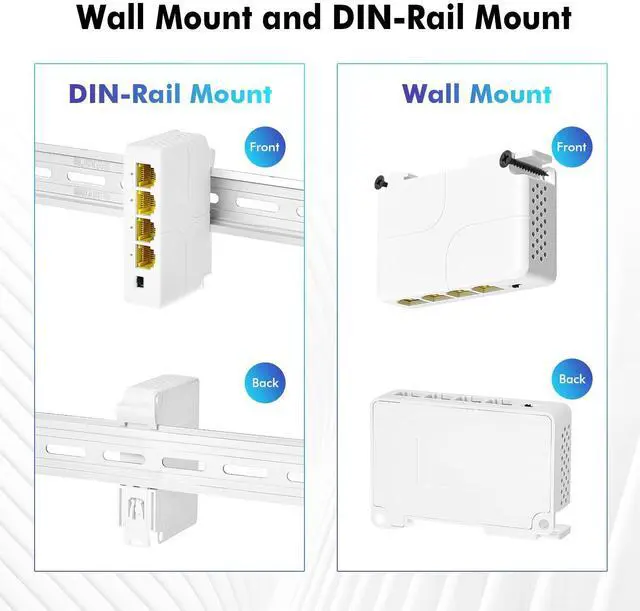 Wall Mount and DIN-Rail Mount

DIN-Rail Mount

Front

Back

Wall Mount

Front

Back