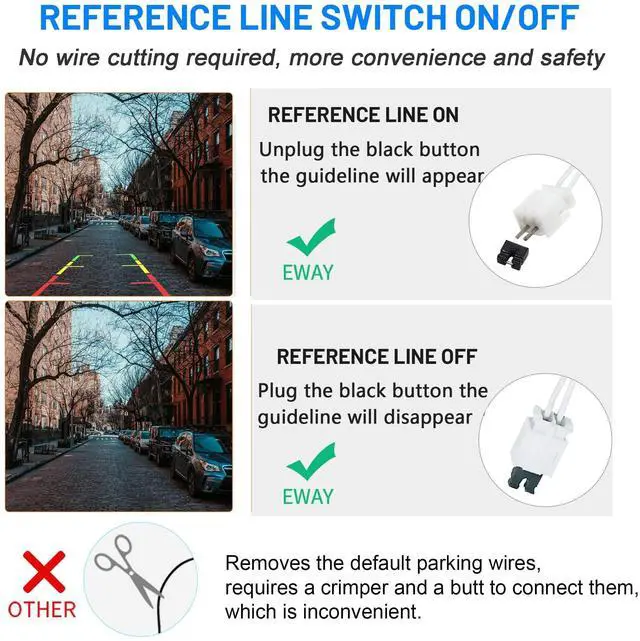 REFERENCE LINE SWITCH ON/OFF

No wire cutting required, more convenience and safety

REFERENCE LINE ON

Unplug the black button the guideline will appear

EWAY

REFERENCE LINE OFF

Plug the black button the guideline will disappear

EWAY

OTHER

Removes the default parking wires, requires a crimper and a butt to connect them, which is inconvenient.