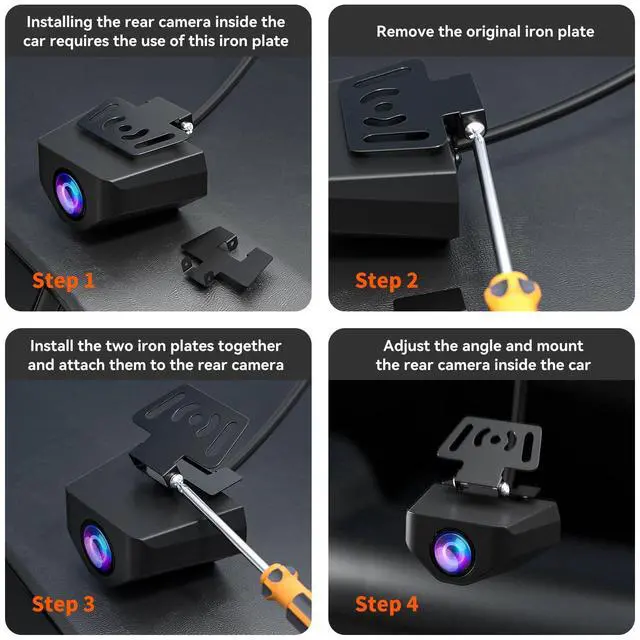 Installing the rear camera inside the car requires the use of this iron plate

Step 1

Remove the original iron plate

Step 2

Install the two iron plates together and attach them to the rear camera

Step 3

Adjust the angle and mount the rear camera inside the car

Step 4