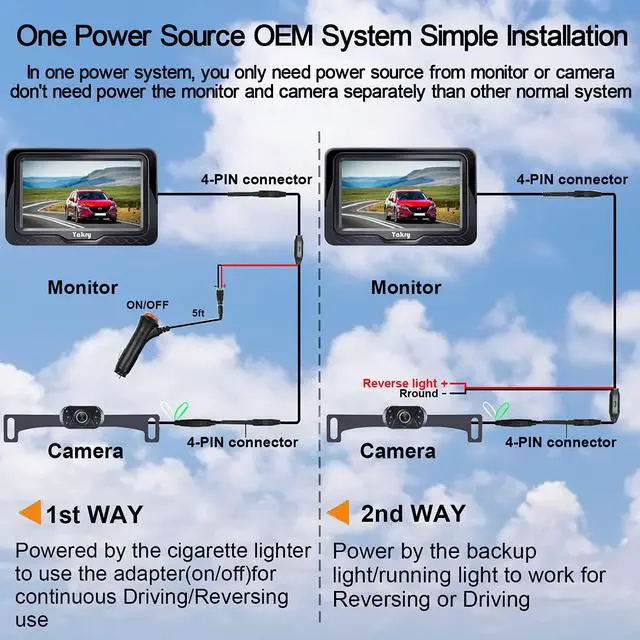 One Power Source OEM System Simple Installation

In one power system, you only need power source from monitor or camera don't need power the monitor and camera separately than other normal system

Yakry

4-PIN connector

Monitor

ON/OFF

5ft

Camera

4-PIN connector

1st WAY

Powered by the cigarette lighter to use the adapter(on/off)for continuous Driving/Reversing use

Yakry

4-PIN connector

Monitor

Reverse light +
Rround -

Camera

4-PIN connector

2nd WAY

Power by the backup light/running light to work for Reversing or Driving