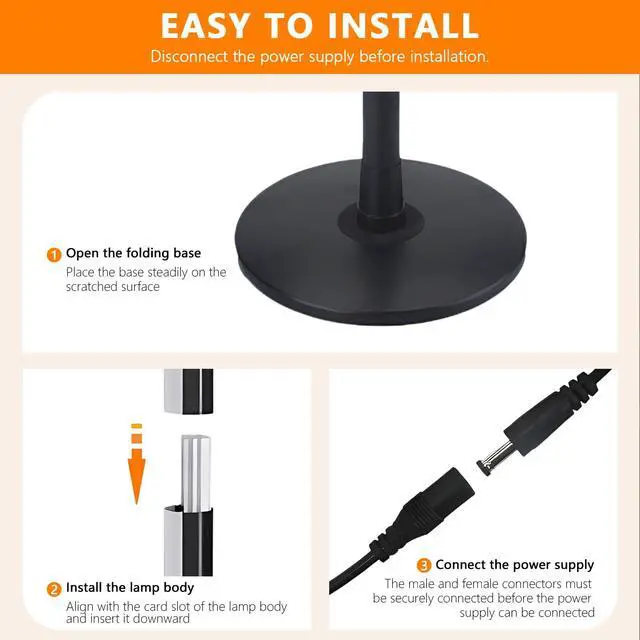 EASY TO INSTALL
Disconnect the power supply before installation.

1 Open the folding base
Place the base steadily on the scratched surface

2 Install the lamp body
Align with the card slot of the lamp body and insert it downward

3 Connect the power supply
The male and female connectors must be securely connected before the power supply can be connected