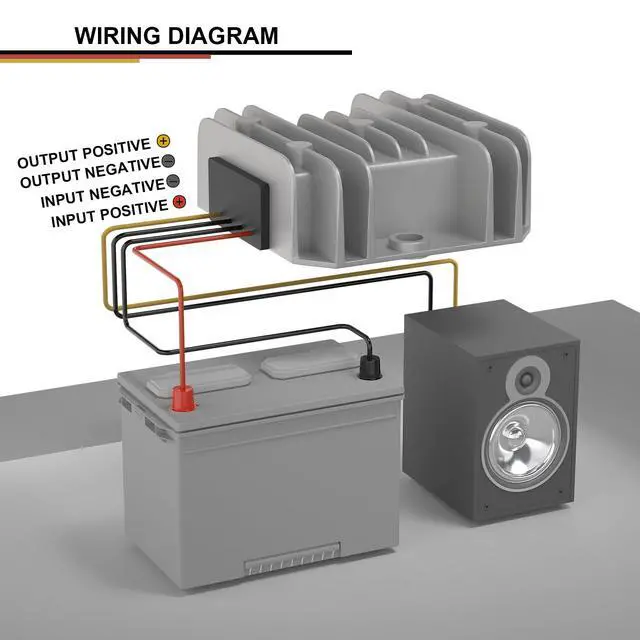 WIRING DIAGRAM

OUTPUT POSITIVE +
OUTPUT NEGATIVE −
INPUT NEGATIVE −
INPUT POSITIVE +