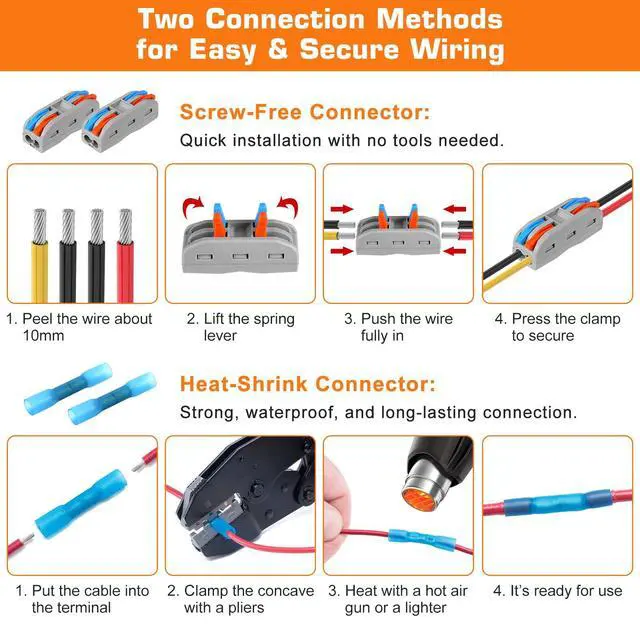 Two Connection Methods for Easy & Secure Wiring

Screw-Free Connector:
Quick installation with no tools needed.

1. Peel the wire about 10mm

2. Lift the spring lever

3. Push the wire fully in

4. Press the clamp to secure

Heat-Shrink Connector:
Strong, waterproof, and long-lasting connection.

1. Put the cable into the terminal

2. Clamp the concave with a pliers

3. Heat with a hot air gun or a lighter

4. It's ready for use