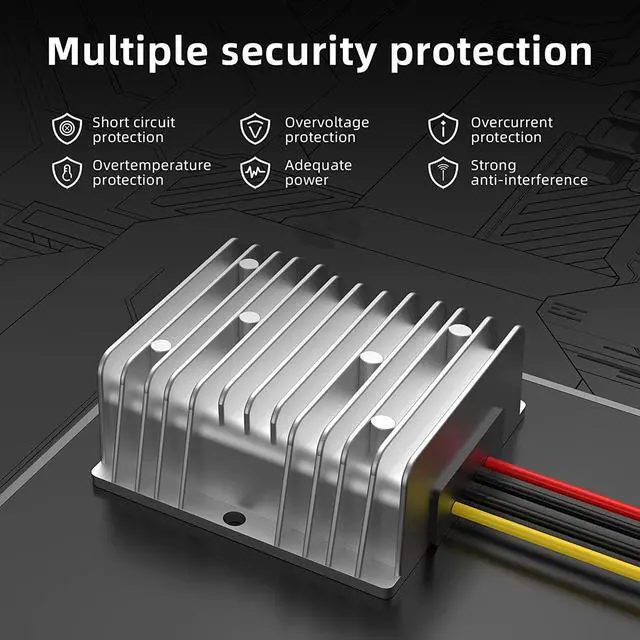 Multiple security protection

Short circuit protection

Overvoltage protection

Overcurrent protection

Overtemperature protection

Adequate power

Strong anti-interference