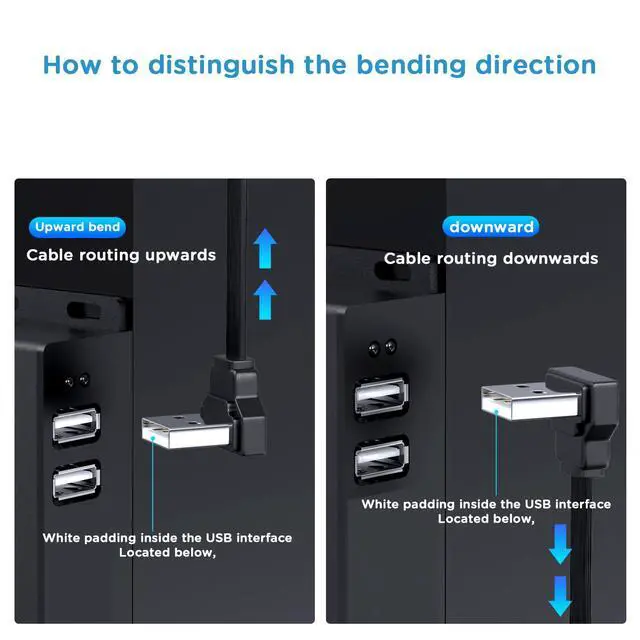 How to distinguish the bending direction

Upward bend

Cable routing upwards

White padding inside the USB interface Located below,

downward

Cable routing downwards

White padding inside the USB interface Located below,