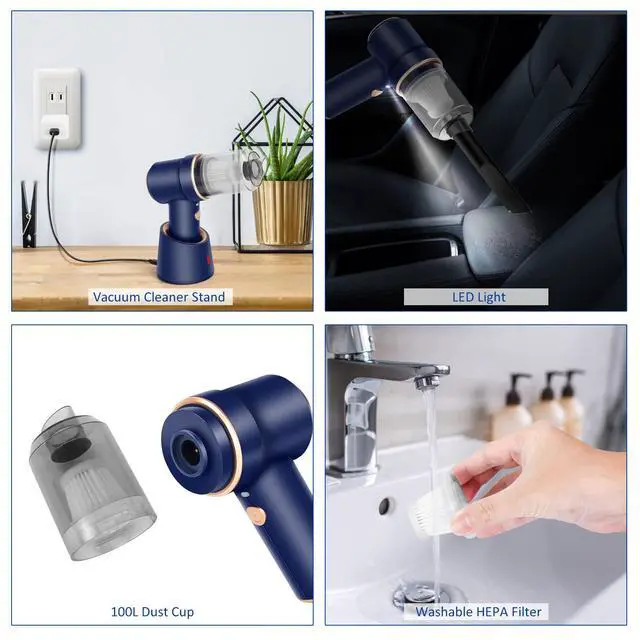 Vacuum Cleaner Stand

LED Light

100L Dust Cup

Washable HEPA Filter