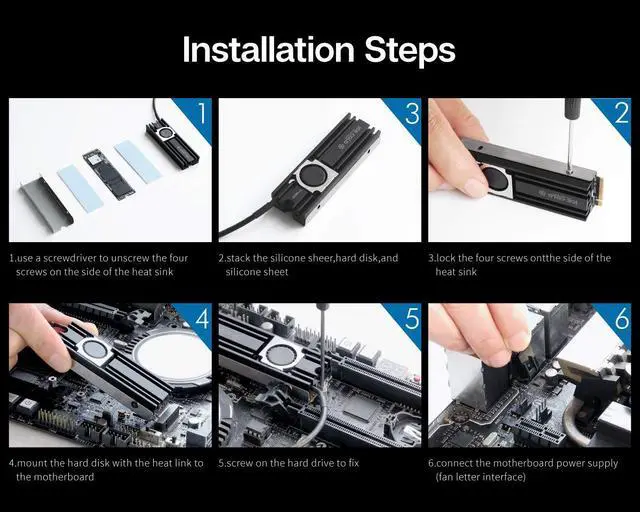 Installation Steps

1

1.use a screwdriver to unscrew the four screws on the side of the heat sink

3

2.stack the silicone sheer,hard disk,and silicone sheet

2

3.lock the four screws ontthe side of the heat sink

4

4.mount the hard disk with the heat link to the motherboard

5

5.screw on the hard drive to fix

6

6.connect the motherboard power supply (fan letter interface)