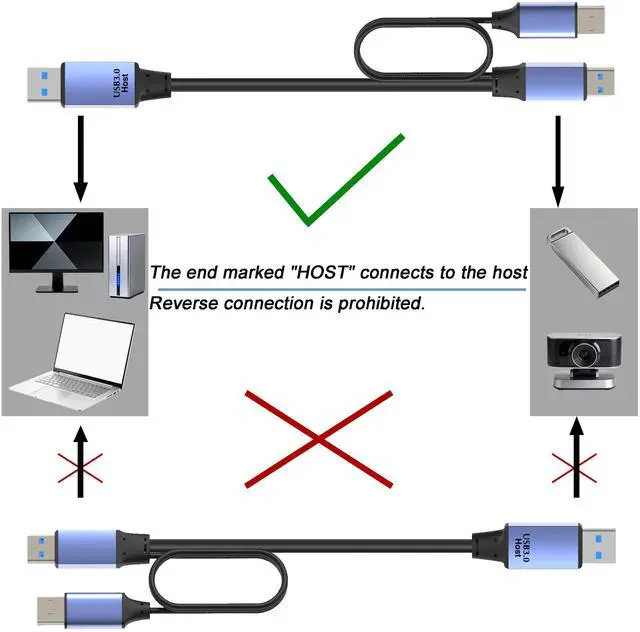 USB3.0 Host

The end marked "HOST" connects to the host

Reverse connection is prohibited.

USB3.0 Host