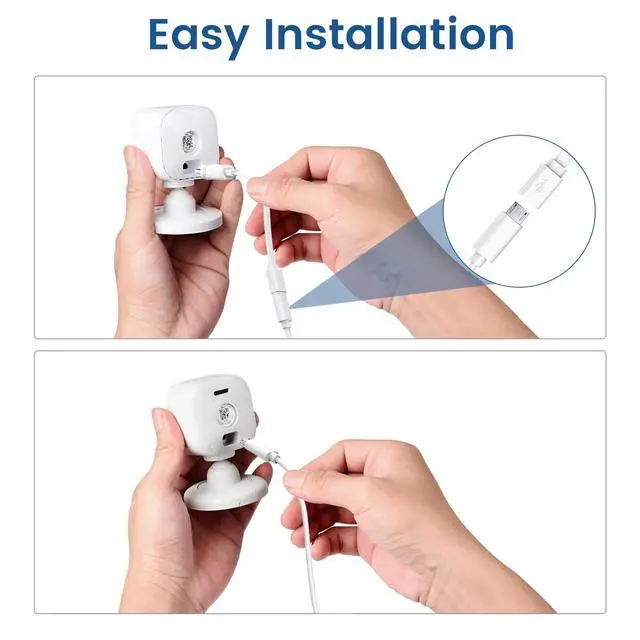 Easy Installation