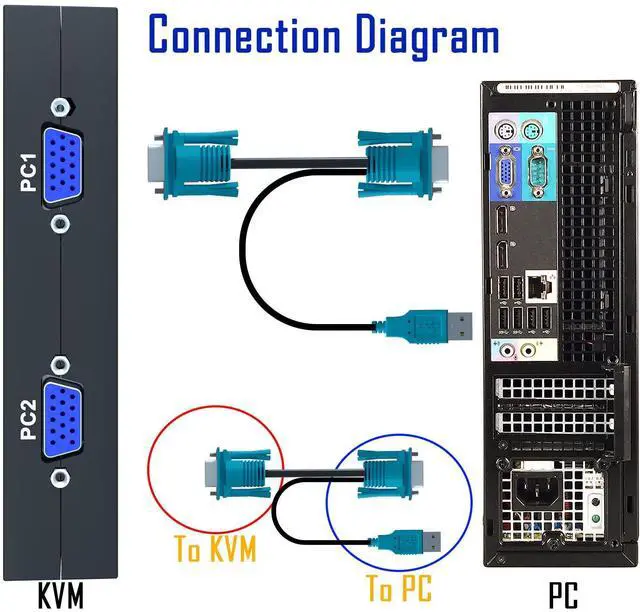 Connection Diagram

PC1

PC2

To KVM

To PC

KVM

PC